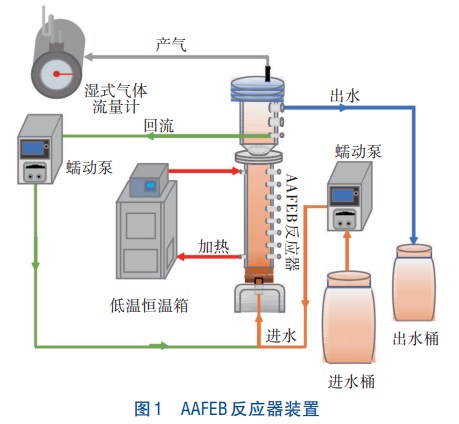 产气

湿式气体流量计

出水

回流

蠕动泵

蠕动泵

AAFEB反应器

加热

低温恒温箱

进水

出水桶

进水桶

图1 AAFEB反应器装置