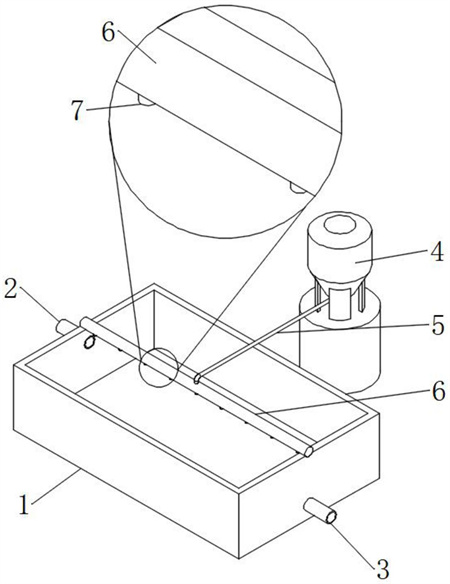 6
7
4
2
5
6
1
3