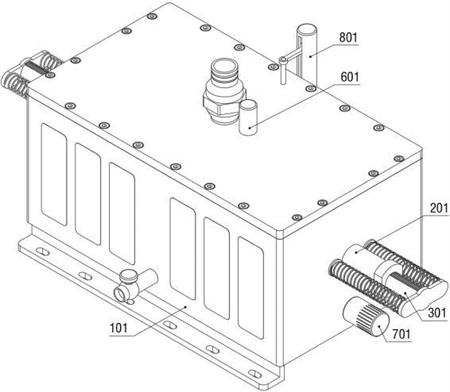 801
601
201
301
701
101