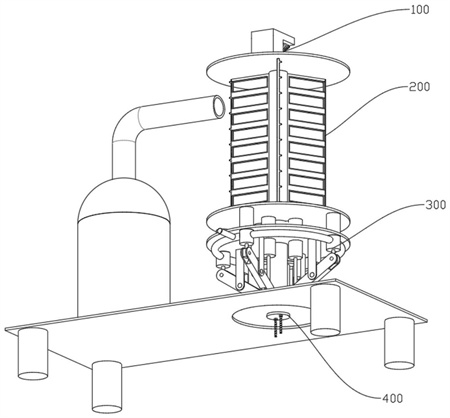 100
200
300
400