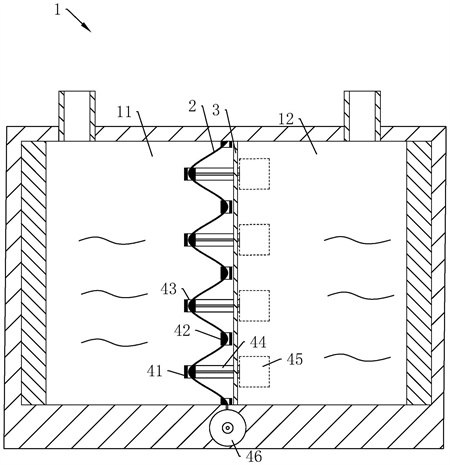 1
11
2
3
12
43
42
44
45
41
46