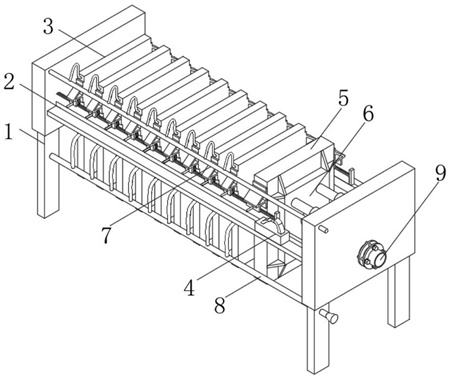 3
2
1
5
6
9
7
4
8