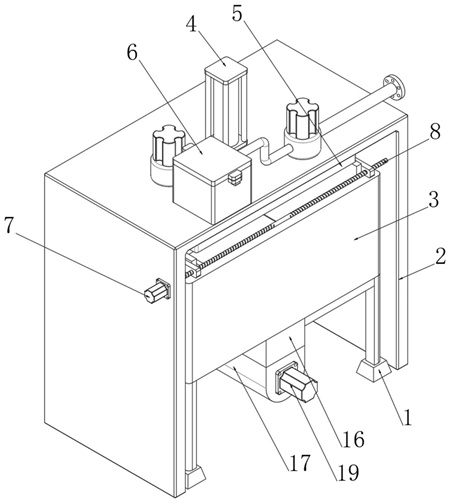 4
5
6
8
3
7
2
1
16
17
19