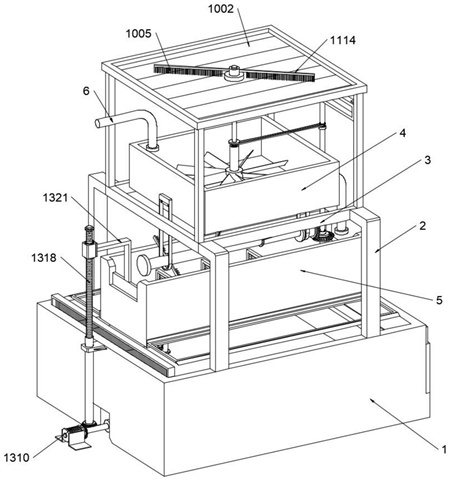 1002
1005
1114
6
4
3
1321
2
1318
5
1310
1