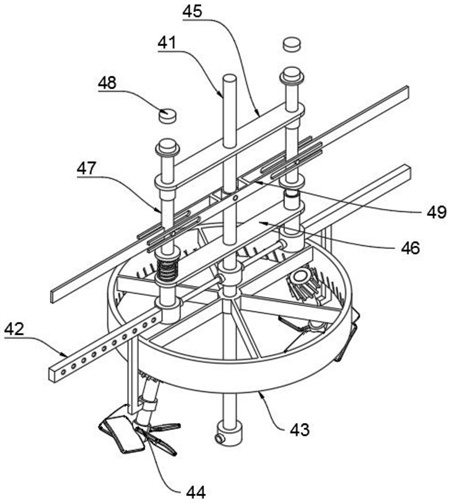 45
41
48
47
49
46
42
43
44