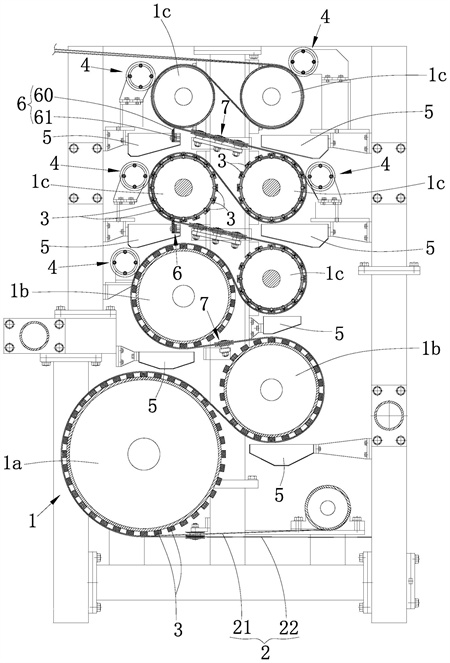 1c
4
4
1c
6
60
61
7
5
5
4
3
4
1c
1c
3
3
5
5
4
6
1c
1b
7
5
1b
5
1a
5
1
3
21
22
2