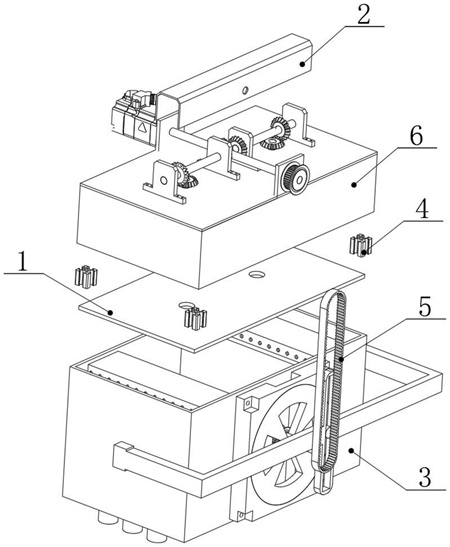 2
6
4
1
5
3