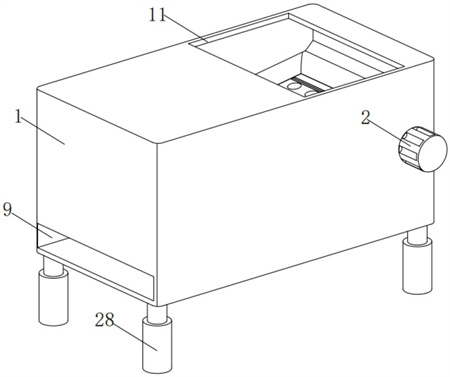 11
1
2
9
28