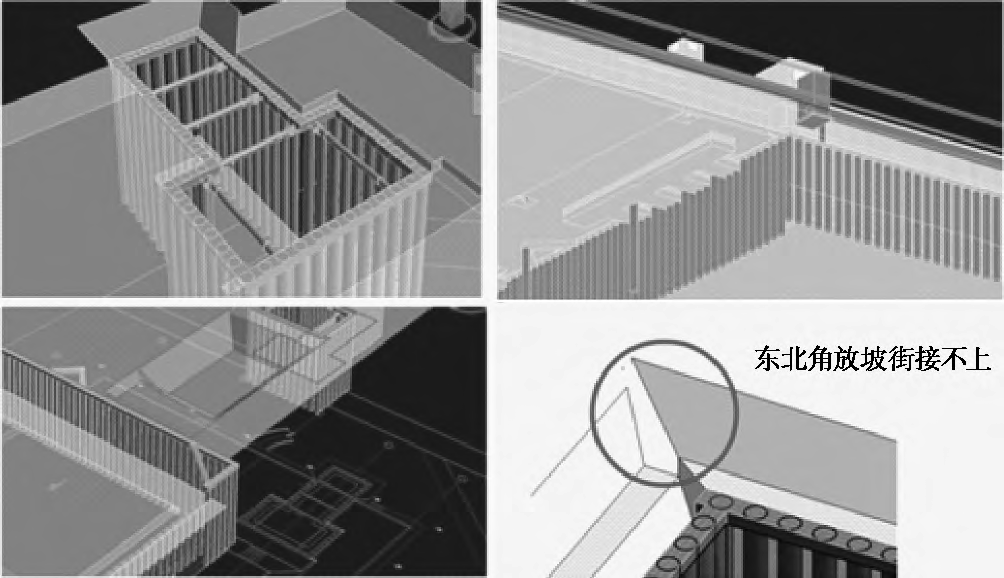 东北角放坡衔接不上