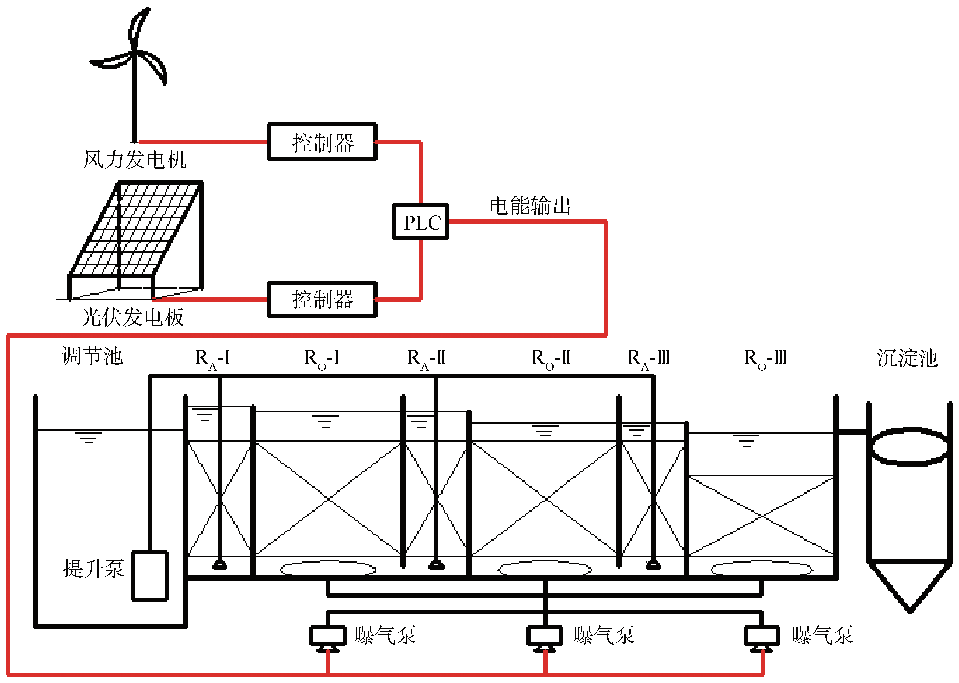 风力发电机
控制器
PLC
电能输出
光伏发电板
控制器
调节池
$R_A$-Ⅰ
$R_O$-Ⅰ
$R_A$-Ⅱ
$R_O$-Ⅱ
$R_A$-Ⅲ
$R_O$-Ⅲ
沉淀池
提升泵
曝气泵
曝气泵
曝气泵