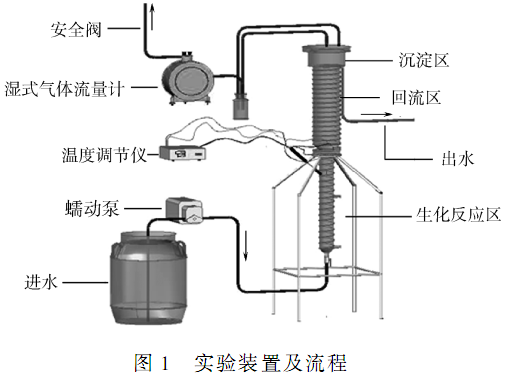 安全阀

湿式气体流量计

温度调节仪

蠕动泵

进水

沉淀区

回流区

出水

生化反应区

图 1　实验装置及流程