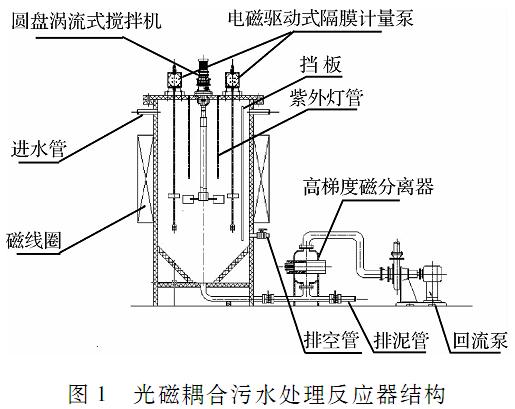 圆盘涡流式搅拌机
电磁驱动式隔膜计量泵
挡板
紫外灯管
进水管
高梯度磁分离器
磁线圈
排空管
排泥管
回流泵

图 1　光磁耦合污水处理反应器结构