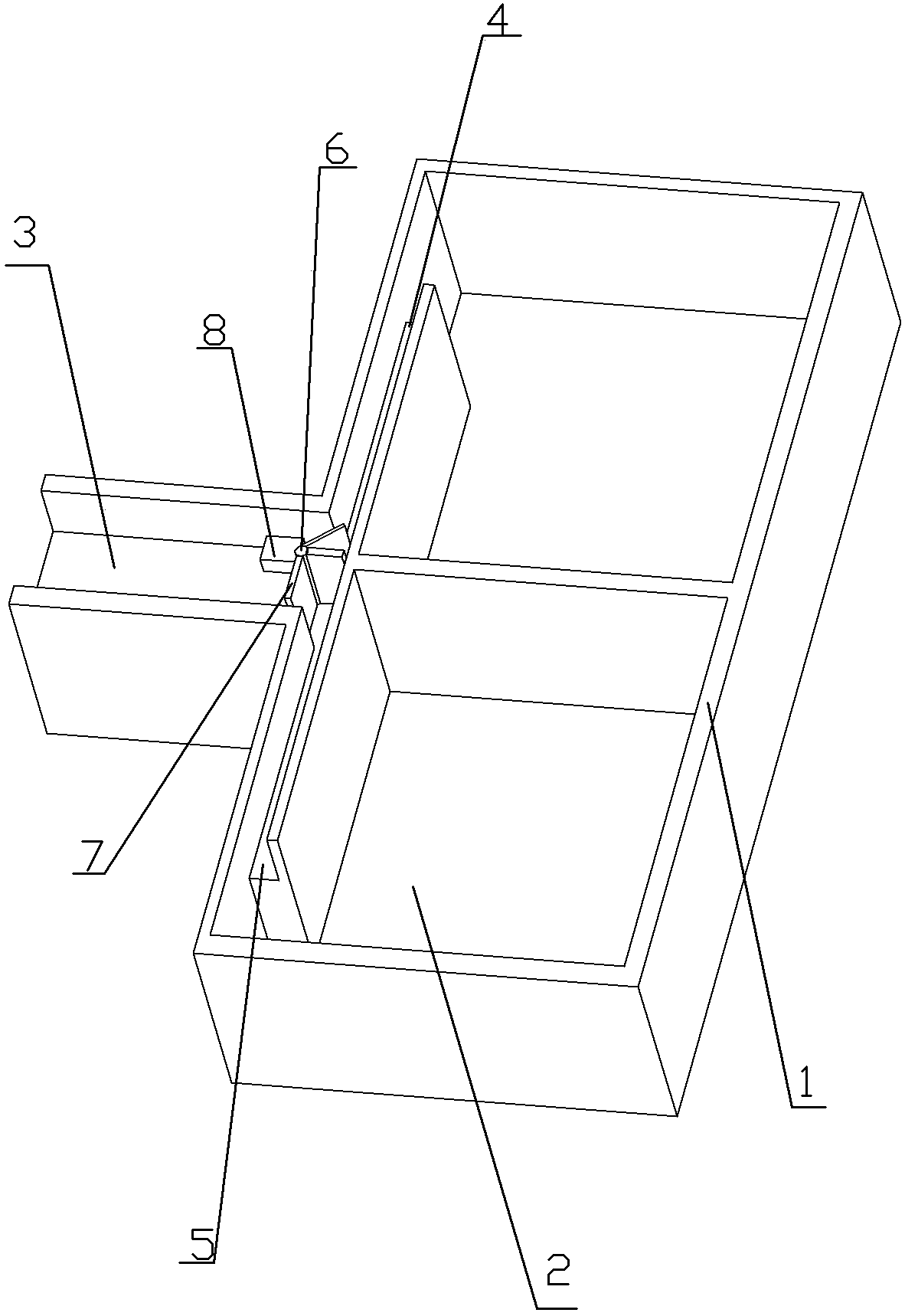 4
6
3
8
7
1
5
2